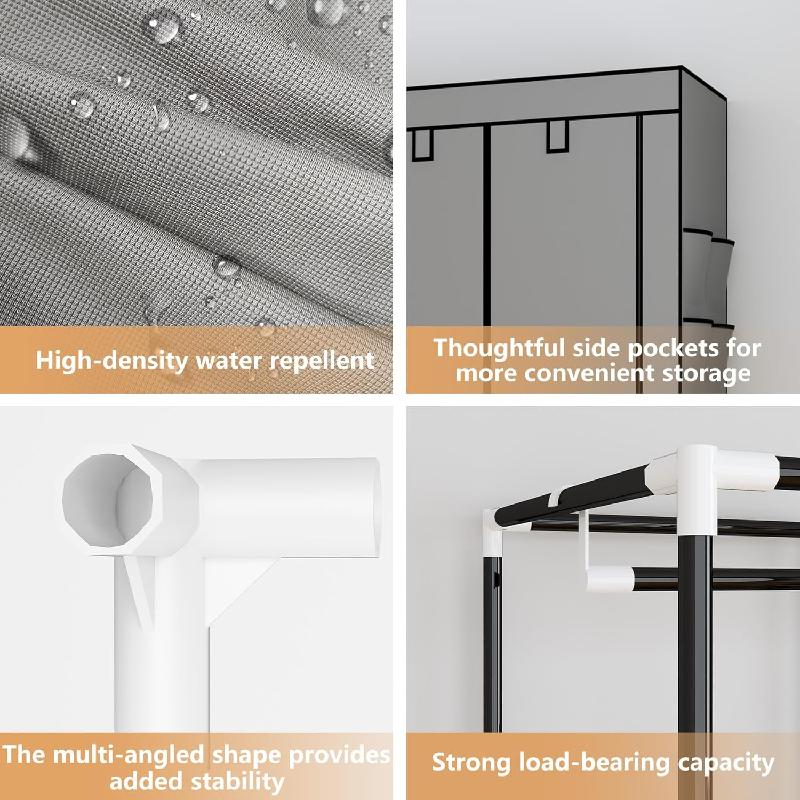 High-density water repellent

Thoughtful side pockets for more convenient storage

The multi-angled shape provides added stability

Strong load-bearing capacity